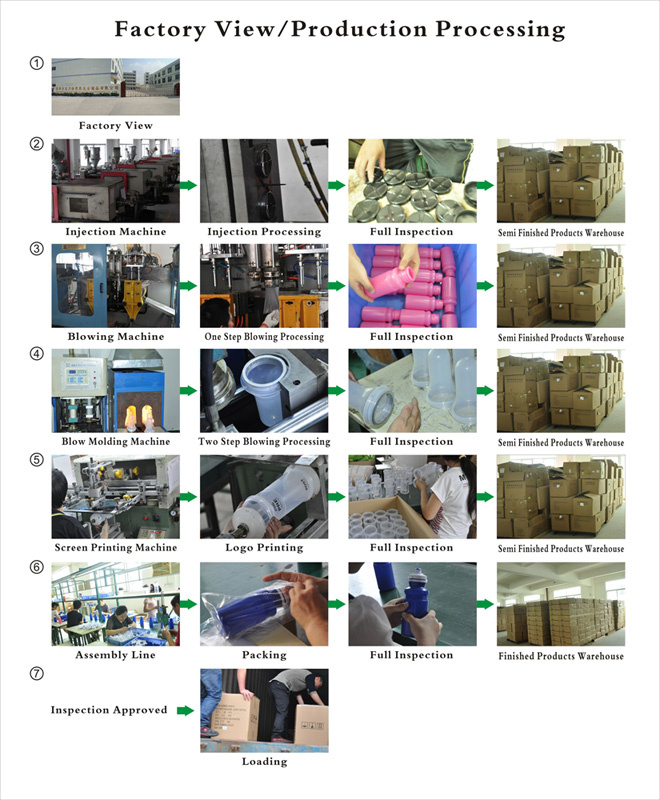 Factory View/Production Processing

①

Factory View

②

Injection Machine

Injection Processing

Full Inspection

Semi Finished Products Warehouse

③

Blowing Machine

One Step Blowing Processing

Full Inspection

Semi Finished Products Warehouse

④

Blow Molding Machine

Two Step Blowing Processing

Full Inspection

Semi Finished Products Warehouse

⑤

Screen Printing Machine

Logo Printing

Full Inspection

Semi Finished Products Warehouse

⑥

Assembly Line

Packing

Full Inspection

Finished Products Warehouse

⑦

Inspection Approved

Loading