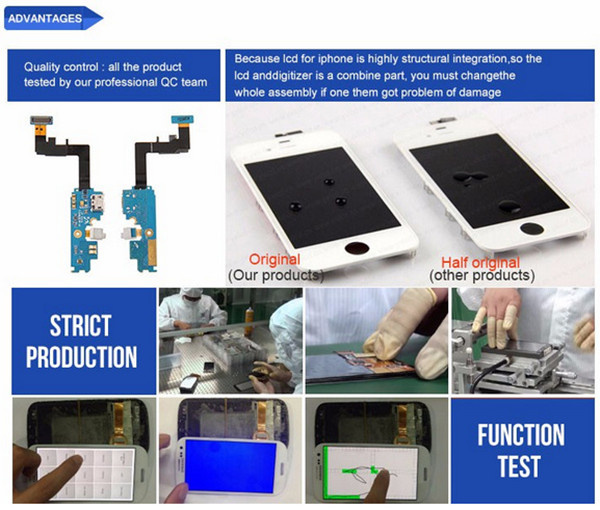 ADVANTAGES

Quality control : all the product tested by our professional QC team

Because lcd for iphone is highly structural integration,so the lcd anddigitizer is a combine part, you must changethe whole assembly if one them got problem of damage

Original
(Our products)

Half original
(other products)

STRICT PRODUCTION

FUNCTION TEST