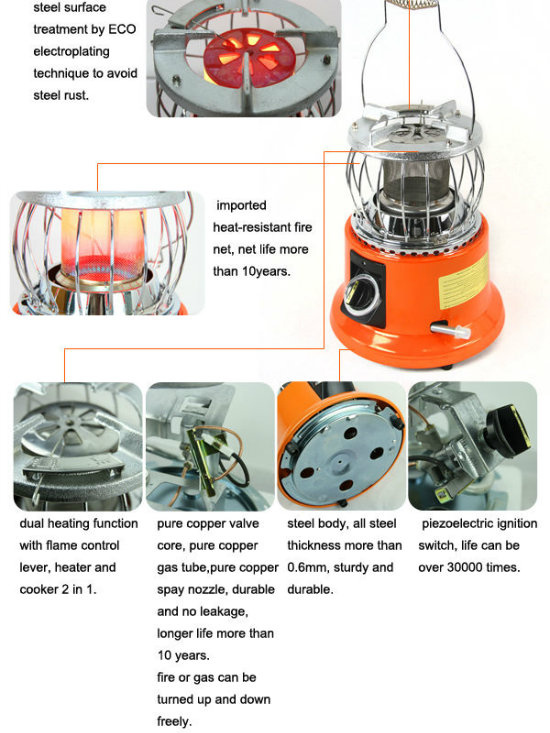 steel surface treatment by ECO electroplating technique to avoid steel rust.

imported heat-resistant fire net, net life more than 10years.

dual heating function with flame control lever, heater and cooker 2 in 1.

pure copper valve core, pure copper gas tube,pure copper spay nozzle, durable and no leakage, longer life more than 10 years.
fire or gas can be turned up and down freely.

steel body, all steel thickness more than 0.6mm, sturdy and durable.

piezoelectric ignition switch, life can be over 30000 times.