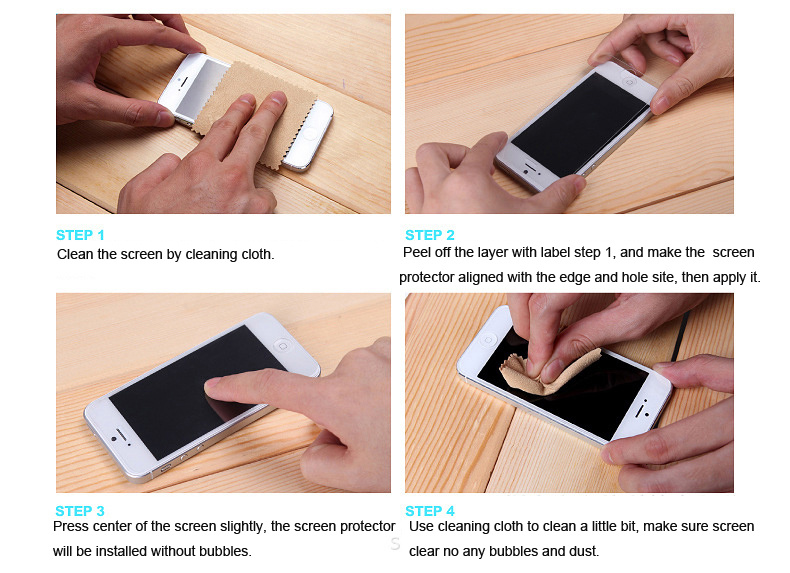 STEP 1
Clean the screen by cleaning cloth.

STEP 2
Peel off the layer with label step 1, and make the screen protector aligned with the edge and hole site, then apply it.

STEP 3
Press center of the screen slightly, the screen protector will be installed without bubbles.

STEP 4
Use cleaning cloth to clean a little bit, make sure screen clear no any bubbles and dust.