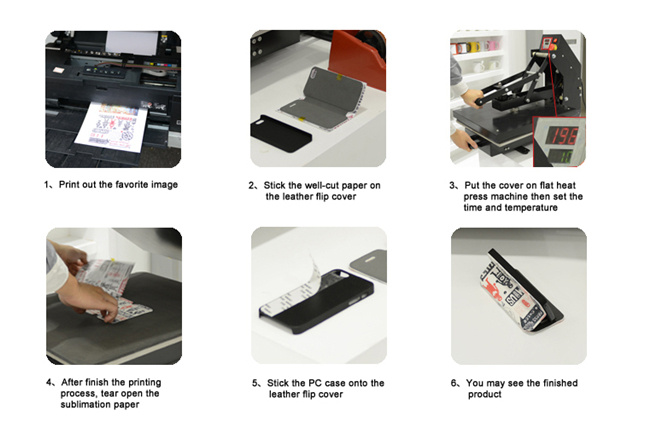 198

10

1、Print out the favorite image

2、Stick the well-cut paper on the leather flip cover

3、Put the cover on flat heat press machine then set the time and temperature

4、After finish the printing process, tear open the sublimation paper

5、Stick the PC case onto the leather flip cover

6、You may see the finished product