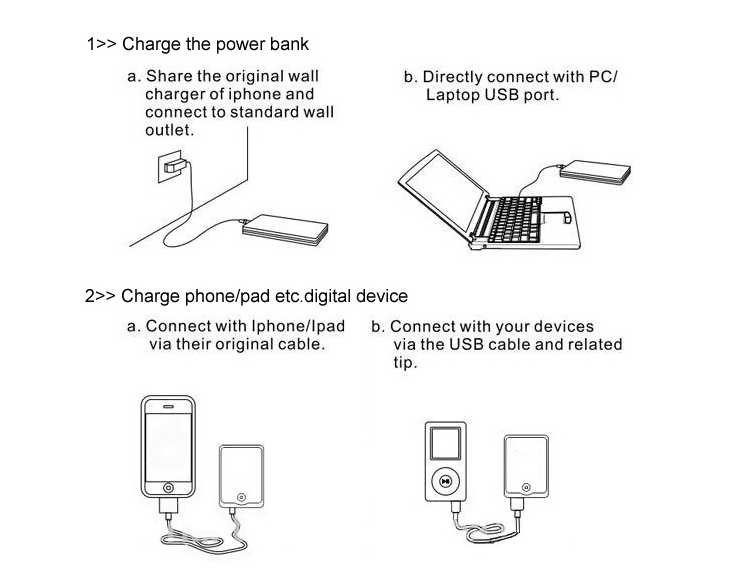 1>> Charge the power bank

a. Share the original wall charger of iphone and connect to standard wall outlet.

b. Directly connect with PC/ Laptop USB port.

2>> Charge phone/pad etc.digital device

a. Connect with Iphone/Ipad via their original cable.

b. Connect with your devices via the USB cable and related tip.