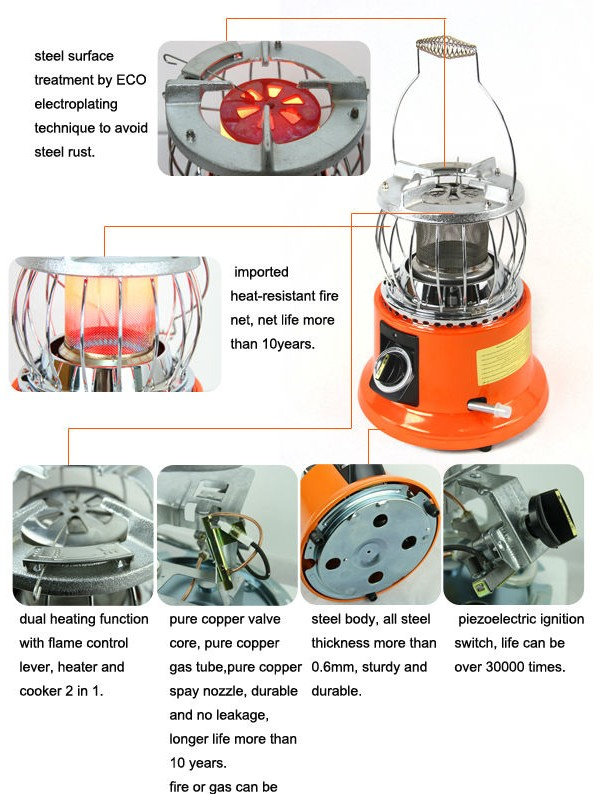 steel surface treatment by ECO electroplating technique to avoid steel rust.

imported heat-resistant fire net, net life more than 10years.

dual heating function with flame control lever, heater and cooker 2 in 1.

pure copper valve core, pure copper gas tube,pure copper spay nozzle, durable and no leakage, longer life more than 10 years. fire or gas can be

steel body, all steel thickness more than 0.6mm, sturdy and durable.

piezoelectric ignition switch, life can be over 30000 times.